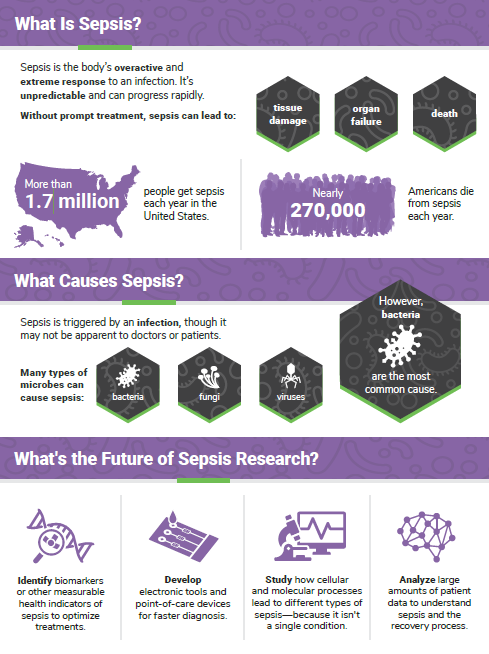 What Is Sepsis?

Sepsis is the body's overactive and extreme response to an infection. It's unpredictable and can progress rapidly.

Without prompt treatment, sepsis can lead to:

tissue damage

organ failure

death

More than 1.7 million people get sepsis each year in the United States.

Nearly 270,000 Americans die from sepsis each year.

What Causes Sepsis?

Sepsis is triggered by an infection, though it may not be apparent to doctors or patients.

Many types of microbes can cause sepsis:

bacteria

fungi

viruses

However, bacteria are the most common cause.

What's the Future of Sepsis Research?

Identify biomarkers or other measurable health indicators of sepsis to optimize treatments.

Develop electronic tools and point-of-care devices for faster diagnosis.

Study how cellular and molecular processes lead to different types of sepsis—because it isn't a single condition.

Analyze large amounts of patient data to understand sepsis and the recovery process.